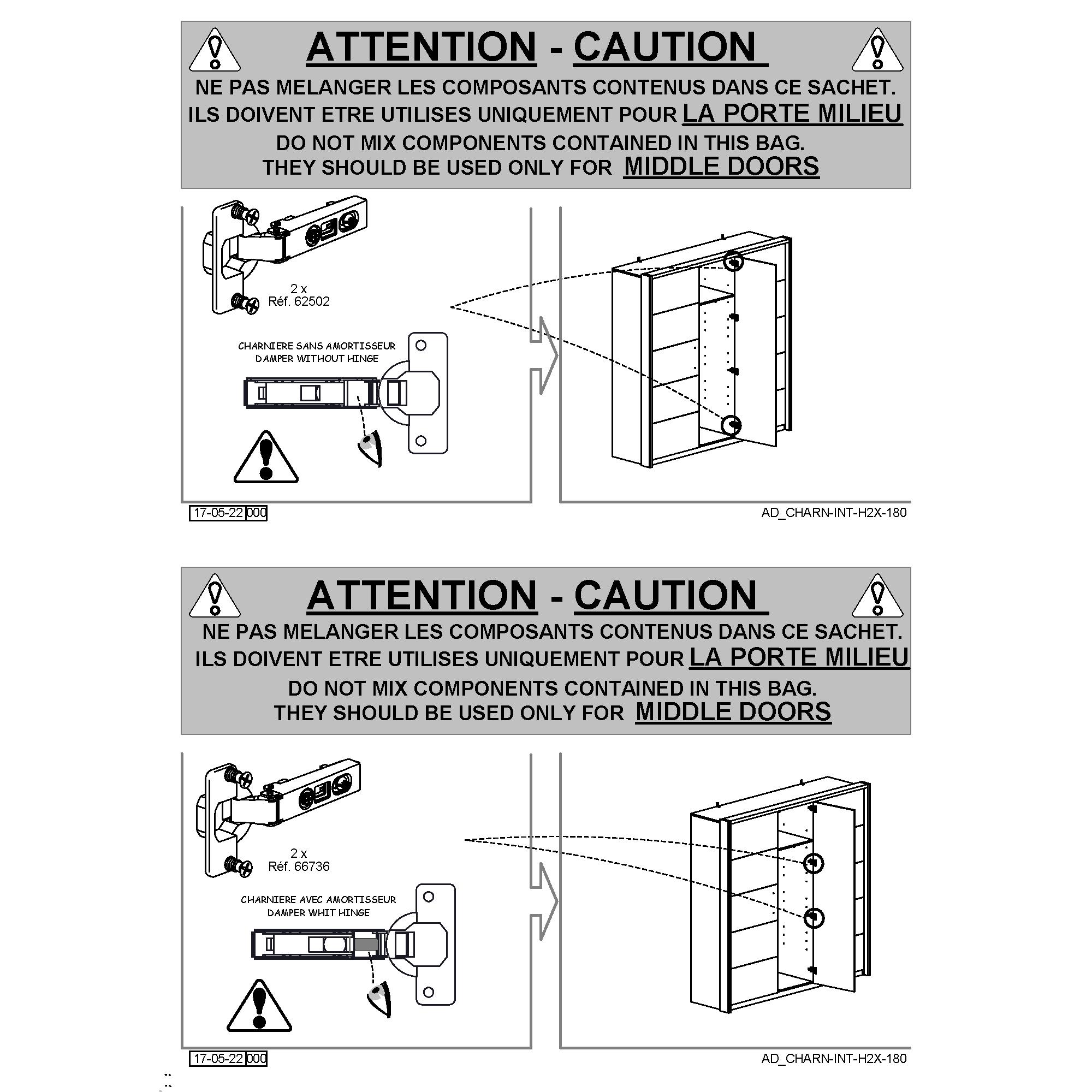 ATTENTION - CAUTION

NE PAS MELANGER LES COMPOSANTS CONTENUS DANS CE SACHET.
ILS DOIVENT ETRE UTILISES UNIQUEMENT POUR LA PORTE MILIEU
DO NOT MIX COMPONENTS CONTAINED IN THIS BAG.
THEY SHOULD BE USED ONLY FOR MIDDLE DOORS

2 x
Réf. 62502

CHARNIERE SANS AMORTISSEUR
DAMPER WITHOUT HINGE

17-05-22 000

AD_CHARN-INT-H2X-180

ATTENTION - CAUTION

NE PAS MELANGER LES COMPOSANTS CONTENUS DANS CE SACHET.
ILS DOIVENT ETRE UTILISES UNIQUEMENT POUR LA PORTE MILIEU
DO NOT MIX COMPONENTS CONTAINED IN THIS BAG.
THEY SHOULD BE USED ONLY FOR MIDDLE DOORS

2 x
Réf. 66736

CHARNIERE AVEC AMORTISSEUR
DAMPER WHIT HINGE

17-05-22 000

AD_CHARN-INT-H2X-180