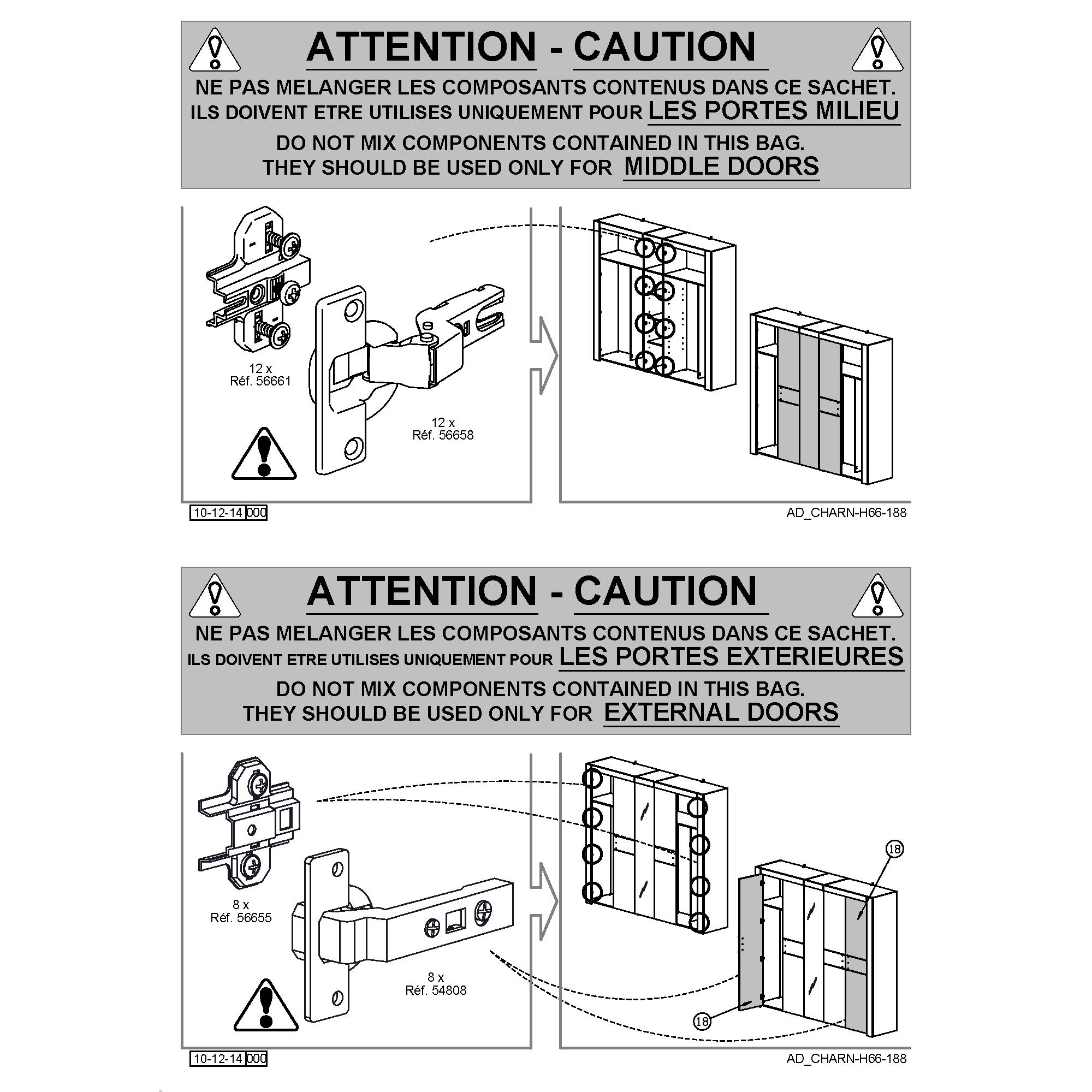 ATTENTION - CAUTION

NE PAS MELANGER LES COMPOSANTS CONTENUS DANS CE SACHET. ILS DOIVENT ETRE UTILISES UNIQUEMENT POUR LES PORTES MILIEU

DO NOT MIX COMPONENTS CONTAINED IN THIS BAG. THEY SHOULD BE USED ONLY FOR MIDDLE DOORS

12 x
Réf. 56661

12 x
Réf. 56658

10-12-14 000

AD_CHARN-H66-188

ATTENTION - CAUTION

NE PAS MELANGER LES COMPOSANTS CONTENUS DANS CE SACHET. ILS DOIVENT ETRE UTILISES UNIQUEMENT POUR LES PORTES EXTERIEURES

DO NOT MIX COMPONENTS CONTAINED IN THIS BAG. THEY SHOULD BE USED ONLY FOR EXTERNAL DOORS

8 x
Réf. 56655

8 x
Réf. 54808

18

18

10-12-14 000

AD_CHARN-H66-188