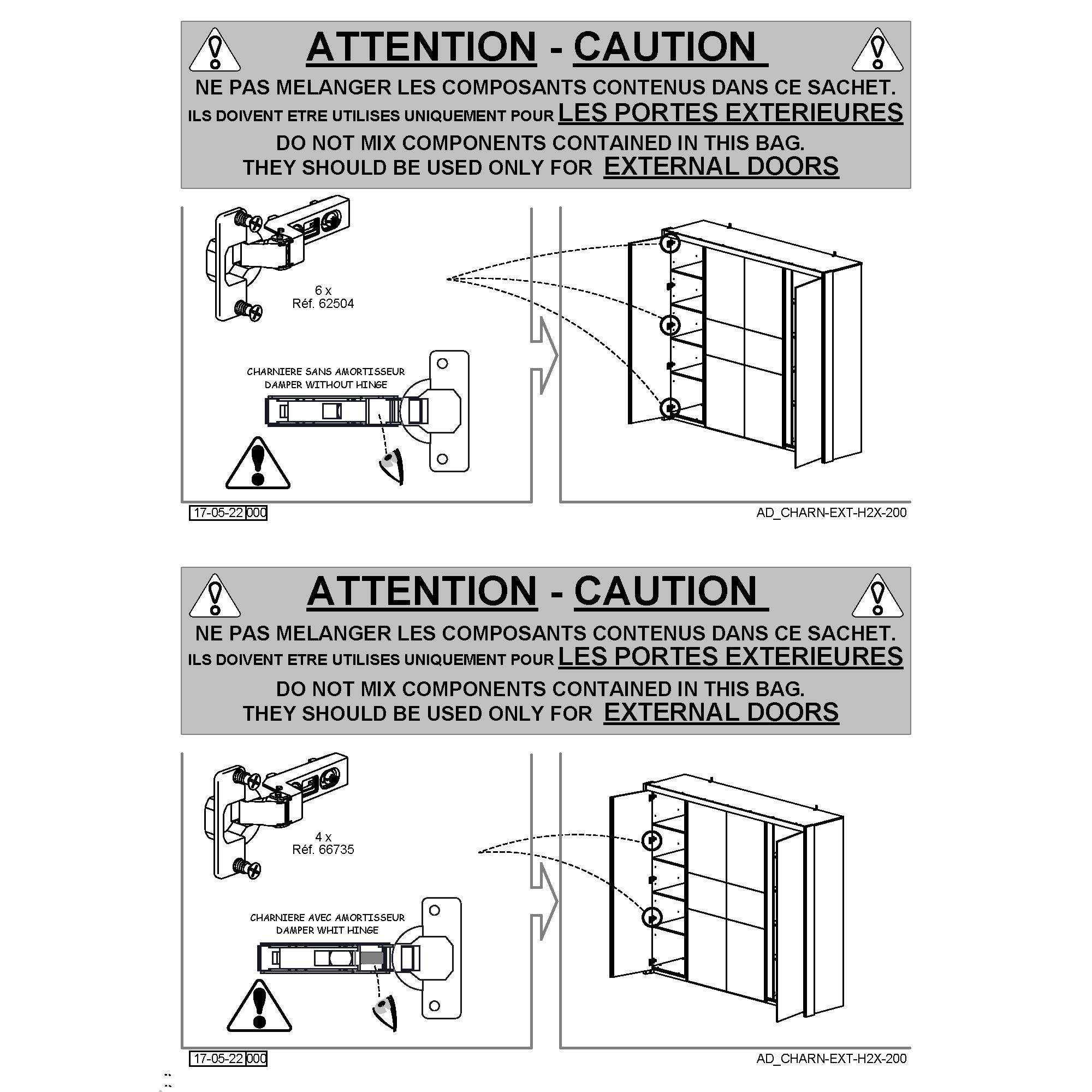 ATTENTION - CAUTION

NE PAS MELANGER LES COMPOSANTS CONTENUS DANS CE SACHET.
ILS DOIVENT ETRE UTILISES UNIQUEMENT POUR LES PORTES EXTERIEURES

DO NOT MIX COMPONENTS CONTAINED IN THIS BAG.
THEY SHOULD BE USED ONLY FOR EXTERNAL DOORS

6 x
Réf. 62504

CHARNIERE SANS AMORTISSEUR
DAMPER WITHOUT HINGE

17-05-22 000

AD_CHARN-EXT-H2X-200

ATTENTION - CAUTION

NE PAS MELANGER LES COMPOSANTS CONTENUS DANS CE SACHET.
ILS DOIVENT ETRE UTILISES UNIQUEMENT POUR LES PORTES EXTERIEURES

DO NOT MIX COMPONENTS CONTAINED IN THIS BAG.
THEY SHOULD BE USED ONLY FOR EXTERNAL DOORS

4 x
Réf. 66735

CHARNIERE AVEC AMORTISSEUR
DAMPER WHIT HINGE

17-05-22 000

AD_CHARN-EXT-H2X-200