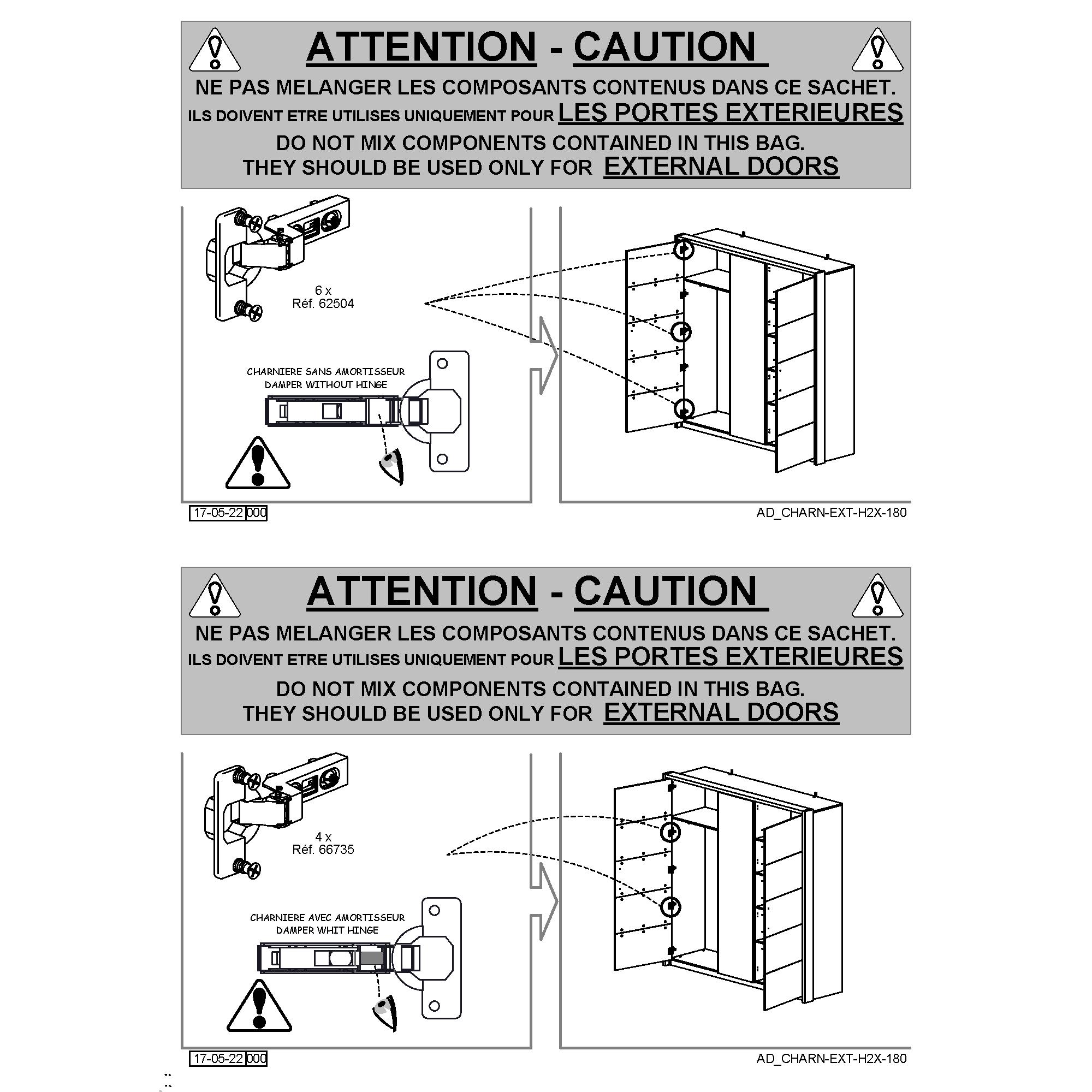 ATTENTION - CAUTION

NE PAS MELANGER LES COMPOSANTS CONTENUS DANS CE SACHET.
ILS DOIVENT ETRE UTILISES UNIQUEMENT POUR LES PORTES EXTERIEURES
DO NOT MIX COMPONENTS CONTAINED IN THIS BAG.
THEY SHOULD BE USED ONLY FOR EXTERNAL DOORS

6 x
Réf. 62504

CHARNIERE SANS AMORTISSEUR
DAMPER WITHOUT HINGE

17-05-22 000

AD_CHARN-EXT-H2X-180

ATTENTION - CAUTION

NE PAS MELANGER LES COMPOSANTS CONTENUS DANS CE SACHET.
ILS DOIVENT ETRE UTILISES UNIQUEMENT POUR LES PORTES EXTERIEURES
DO NOT MIX COMPONENTS CONTAINED IN THIS BAG.
THEY SHOULD BE USED ONLY FOR EXTERNAL DOORS

4 x
Réf. 66735

CHARNIERE AVEC AMORTISSEUR
DAMPER WHIT HINGE

17-05-22 000

AD_CHARN-EXT-H2X-180