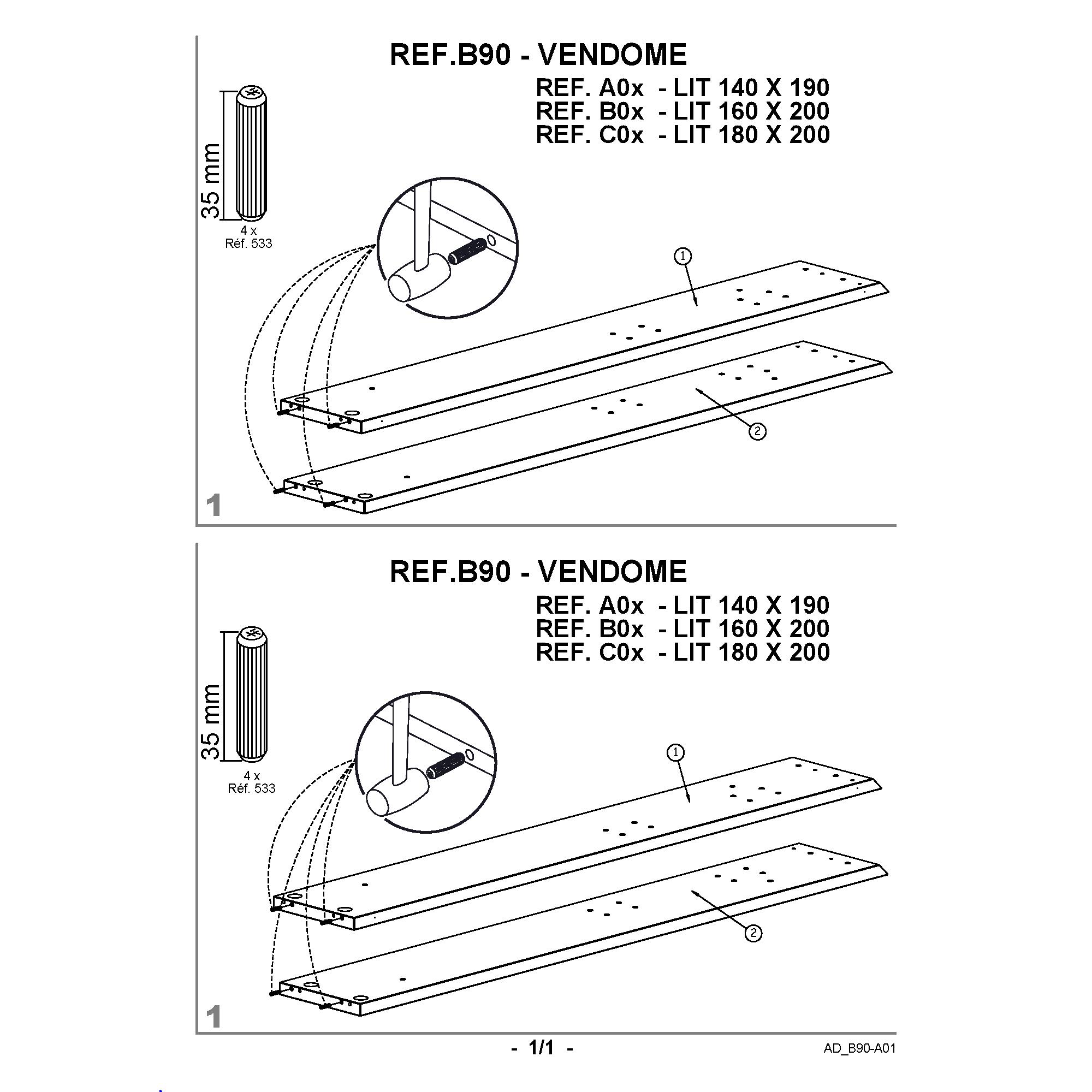 REF.B90 - VENDOME

REF. A0x - LIT 140 X 190
REF. B0x - LIT 160 X 200
REF. C0x - LIT 180 X 200

35 mm

4 x
Réf. 533

1

2

1

REF.B90 - VENDOME

REF. A0x - LIT 140 X 190
REF. B0x - LIT 160 X 200
REF. C0x - LIT 180 X 200

35 mm

4 x
Réf. 533

1

2

1

- 1/1 -

AD_B90-A01