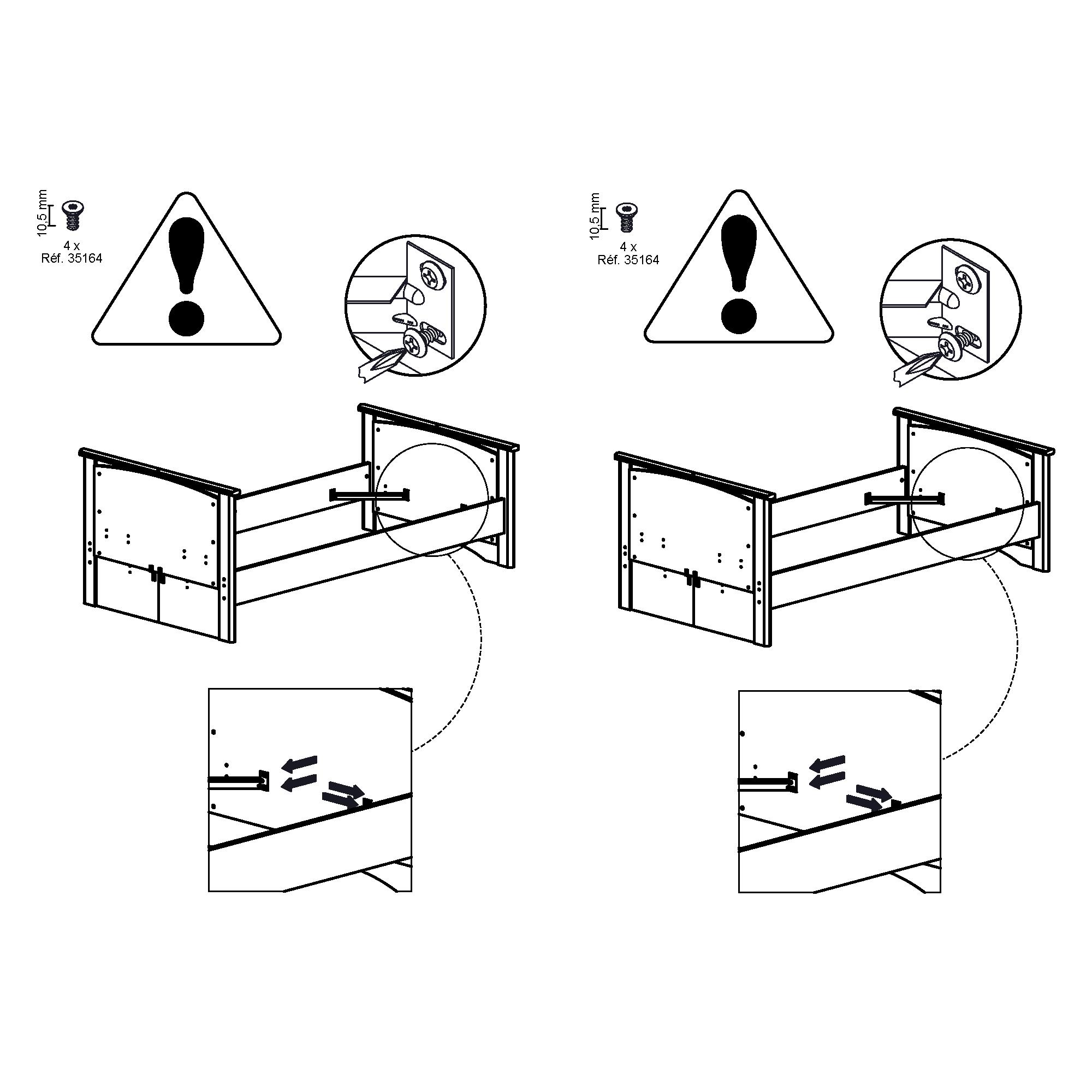 10,5 mm
4 x
Réf. 35164

10,5 mm
4 x
Réf. 35164