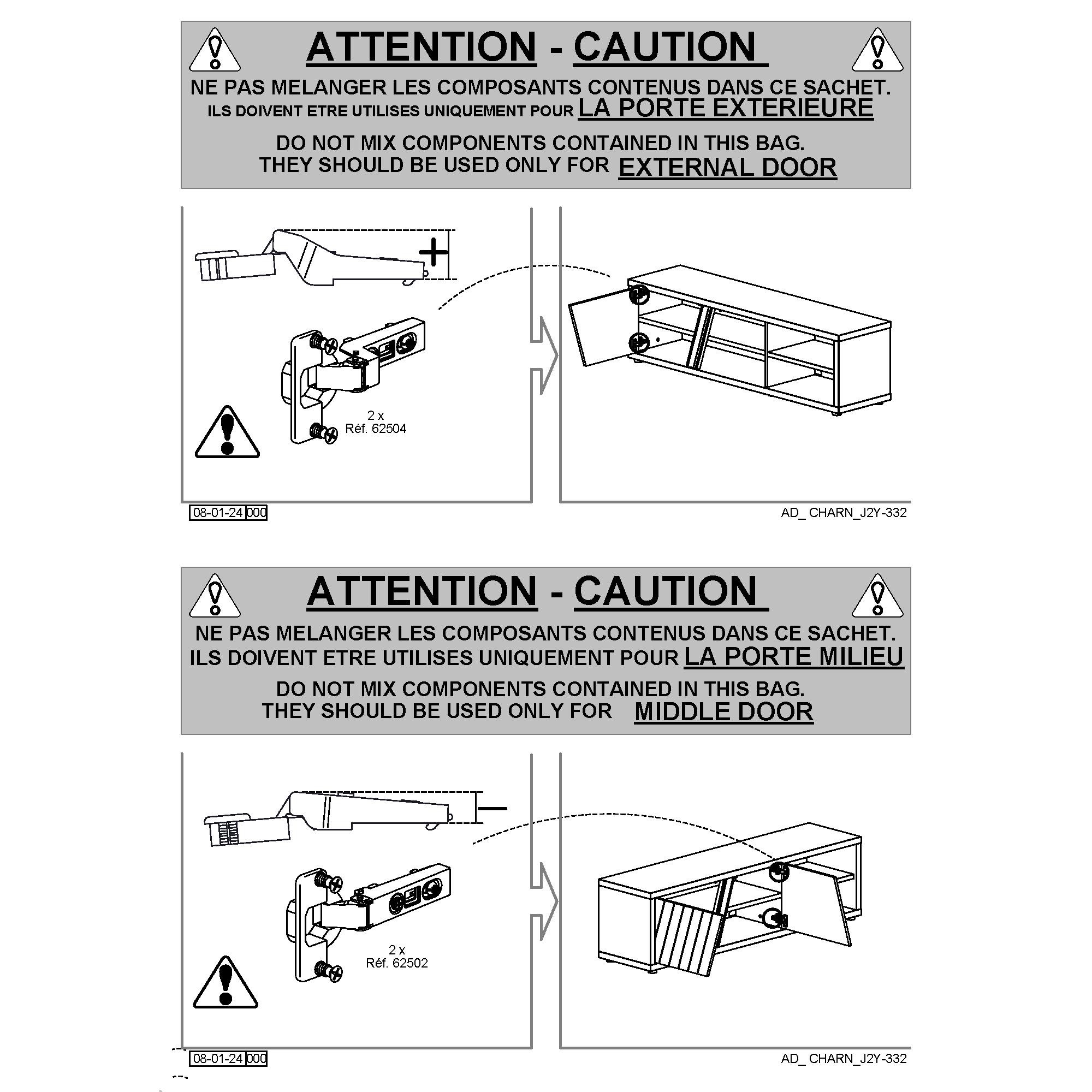 ATTENTION - CAUTION

NE PAS MELANGER LES COMPOSANTS CONTENUS DANS CE SACHET.
ILS DOIVENT ETRE UTILISES UNIQUEMENT POUR LA PORTE EXTERIEURE

DO NOT MIX COMPONENTS CONTAINED IN THIS BAG.
THEY SHOULD BE USED ONLY FOR EXTERNAL DOOR

+

2 x
Réf. 62504

08-01-24 000

AD_ CHARN_J2Y-332

ATTENTION - CAUTION

NE PAS MELANGER LES COMPOSANTS CONTENUS DANS CE SACHET.
ILS DOIVENT ETRE UTILISES UNIQUEMENT POUR LA PORTE MILIEU

DO NOT MIX COMPONENTS CONTAINED IN THIS BAG.
THEY SHOULD BE USED ONLY FOR MIDDLE DOOR

—

2 x
Réf. 62502

08-01-24 000

AD_ CHARN_J2Y-332