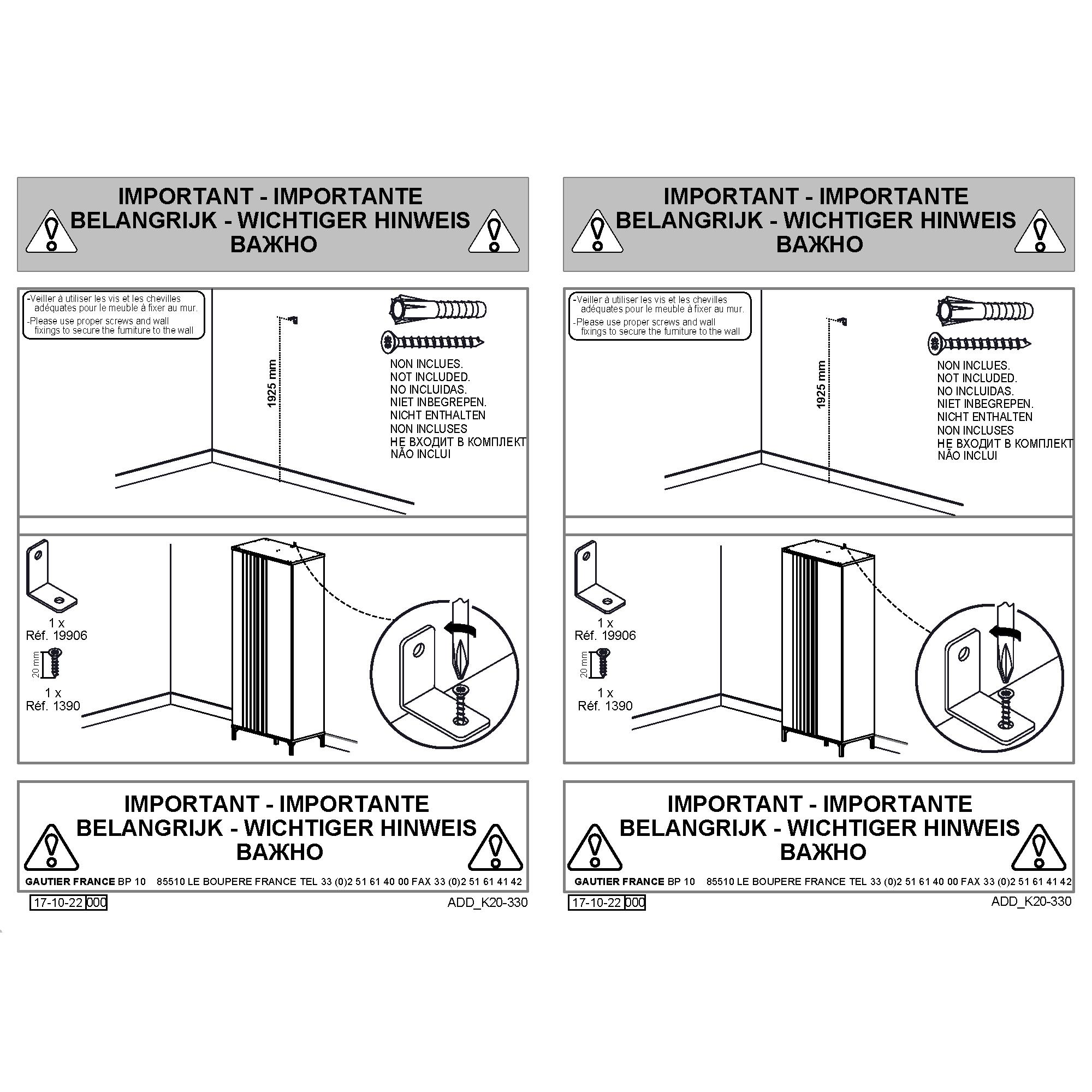 IMPORTANT - IMPORTANTE
BELANGRIJK - WICHTIGER HINWEIS
ВАЖНО

-Veiller à utiliser les vis et les chevilles adéquates pour le meuble à fixer au mur.
-Please use proper screws and wall fixings to secure the furniture to the wall

1925 mm

NON INCLUES.
NOT INCLUDED.
NO INCLUIDAS.
NIET INBEGREPEN.
NICHT ENTHALTEN
NON INCLUSES
НЕ ВХОДИТ В КОМПЛЕКТ
NÃO INCLUI

1 x
Réf. 19906

20 mm

1 x
Réf. 1390

IMPORTANT - IMPORTANTE
BELANGRIJK - WICHTIGER HINWEIS
ВАЖНО

GAUTIER FRANCE BP 10 85510 LE BOUPERE FRANCE TEL 33 (0)2 51 61 40 00 FAX 33 (0)2 51 61 41 42

17-10-22 000

ADD_K20-330

IMPORTANT - IMPORTANTE
BELANGRIJK - WICHTIGER HINWEIS
ВАЖНО

-Veiller à utiliser les vis et les chevilles adéquates pour le meuble à fixer au mur.
-Please use proper screws and wall fixings to secure the furniture to the wall

1925 mm

NON INCLUES.
NOT INCLUDED.
NO INCLUIDAS.
NIET INBEGREPEN.
NICHT ENTHALTEN
NON INCLUSES
НЕ ВХОДИТ В КОМПЛЕКТ
NÃO INCLUI

1 x
Réf. 19906

20 mm

1 x
Réf. 1390

IMPORTANT - IMPORTANTE
BELANGRIJK - WICHTIGER HINWEIS
ВАЖНО

GAUTIER FRANCE BP 10 85510 LE BOUPERE FRANCE TEL 33 (0)2 51 61 40 00 FAX 33 (0)2 51 61 41 42

17-10-22 000

ADD_K20-330