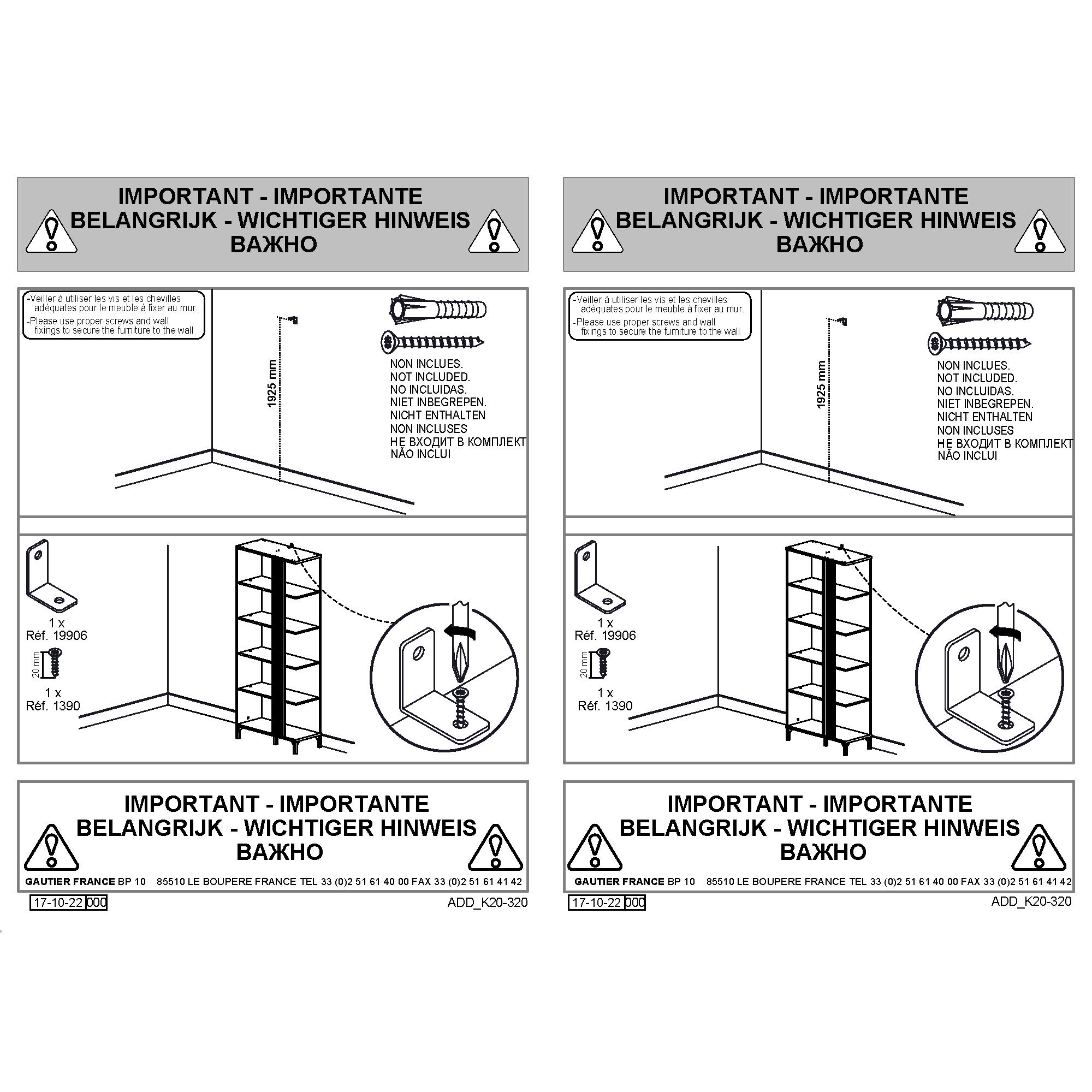 IMPORTANT - IMPORTANTE
BELANGRIJK - WICHTIGER HINWEIS
ВАЖНО

-Veiller à utiliser les vis et les chevilles adéquates pour le meuble à fixer au mur.
-Please use proper screws and wall fixings to secure the furniture to the wall

1925 mm

NON INCLUES.
NOT INCLUDED.
NO INCLUIDAS.
NIET INBEGREPEN.
NICHT ENTHALTEN
NON INCLUSES
НЕ ВХОДИТ В КОМПЛЕКТ
NÃO INCLUI

1 x
Réf. 19906

20 mm

1 x
Réf. 1390

IMPORTANT - IMPORTANTE
BELANGRIJK - WICHTIGER HINWEIS
ВАЖНО

GAUTIER FRANCE BP 10 85510 LE BOUPERE FRANCE TEL 33 (0)2 51 61 40 00 FAX 33 (0)2 51 61 41 42

17-10-22 000

ADD_K20-320

IMPORTANT - IMPORTANTE
BELANGRIJK - WICHTIGER HINWEIS
ВАЖНО

-Veiller à utiliser les vis et les chevilles adéquates pour le meuble à fixer au mur.
-Please use proper screws and wall fixings to secure the furniture to the wall

1925 mm

NON INCLUES.
NOT INCLUDED.
NO INCLUIDAS.
NIET INBEGREPEN.
NICHT ENTHALTEN
NON INCLUSES
НЕ ВХОДИТ В КОМПЛЕКТ
NÃO INCLUI

1 x
Réf. 19906

20 mm

1 x
Réf. 1390

IMPORTANT - IMPORTANTE
BELANGRIJK - WICHTIGER HINWEIS
ВАЖНО

GAUTIER FRANCE BP 10 85510 LE BOUPERE FRANCE TEL 33 (0)2 51 61 40 00 FAX 33 (0)2 51 61 41 42

17-10-22 000

ADD_K20-320