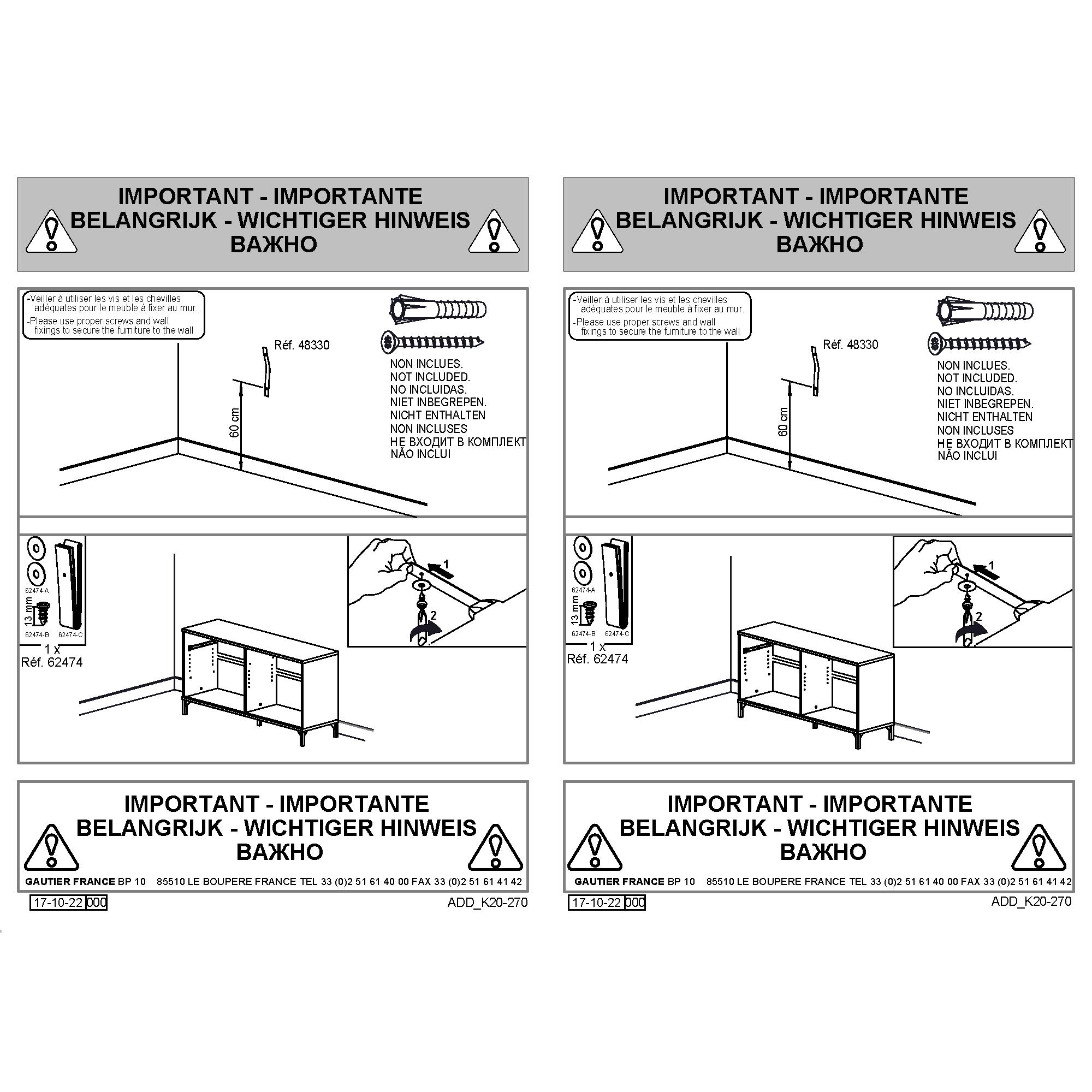 IMPORTANT - IMPORTANTE
BELANGRIJK - WICHTIGER HINWEIS
ВАЖНО

-Veiller à utiliser les vis et les chevilles adéquates pour le meuble à fixer au mur.
-Please use proper screws and wall fixings to secure the furniture to the wall

Réf. 48330

60 cm

NON INCLUES.
NOT INCLUDED.
NO INCLUIDAS.
NIET INBEGREPEN.
NICHT ENTHALTEN
NON INCLUSES
НЕ ВХОДИТ В КОМПЛЕКТ
NÃO INCLUI

62474-A
13 mm
62474-B
62474-C
1 x
Réf. 62474

1
2

IMPORTANT - IMPORTANTE
BELANGRIJK - WICHTIGER HINWEIS
ВАЖНО

GAUTIER FRANCE BP 10 85510 LE BOUPERE FRANCE TEL 33 (0)2 51 61 40 00 FAX 33 (0)2 51 61 41 42

17-10-22 000
ADD_K20-270

IMPORTANT - IMPORTANTE
BELANGRIJK - WICHTIGER HINWEIS
ВАЖНО

-Veiller à utiliser les vis et les chevilles adéquates pour le meuble à fixer au mur.
-Please use proper screws and wall fixings to secure the furniture to the wall

Réf. 48330

60 cm

NON INCLUES.
NOT INCLUDED.
NO INCLUIDAS.
NIET INBEGREPEN.
NICHT ENTHALTEN
NON INCLUSES
НЕ ВХОДИТ В КОМПЛЕКТ
NÃO INCLUI

62474-A
13 mm
62474-B
62474-C
1 x
Réf. 62474

1
2

IMPORTANT - IMPORTANTE
BELANGRIJK - WICHTIGER HINWEIS
ВАЖНО

GAUTIER FRANCE BP 10 85510 LE BOUPERE FRANCE TEL 33 (0)2 51 61 40 00 FAX 33 (0)2 51 61 41 42

17-10-22 000
ADD_K20-270