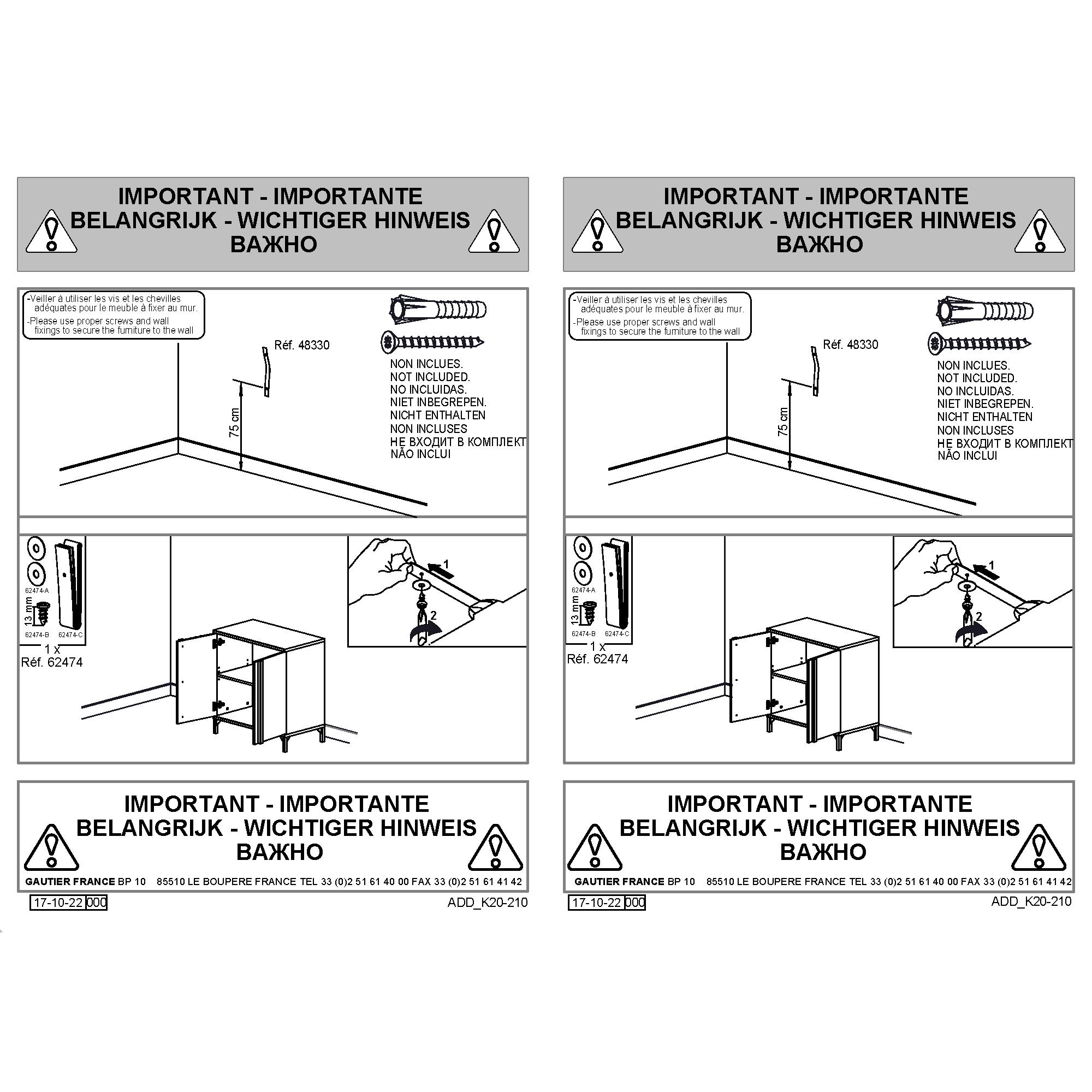 IMPORTANT - IMPORTANTE
BELANGRIJK - WICHTIGER HINWEIS
ВАЖНО

-Veiller à utiliser les vis et les chevilles adéquates pour le meuble à fixer au mur.
-Please use proper screws and wall fixings to secure the furniture to the wall

Réf. 48330

75 cm

NON INCLUES.
NOT INCLUDED.
NO INCLUIDAS.
NIET INBEGREPEN.
NICHT ENTHALTEN
NON INCLUSES
НЕ ВХОДИТ В КОМПЛЕКТ
NÃO INCLUI

62474-A
13 mm
62474-B
62474-C
1 x
Réf. 62474

1
2

IMPORTANT - IMPORTANTE
BELANGRIJK - WICHTIGER HINWEIS
ВАЖНО
GAUTIER FRANCE BP 10 85510 LE BOUPERE FRANCE TEL 33 (0)2 51 61 40 00 FAX 33 (0)2 51 61 41 42

17-10-22 000
ADD_K20-210

IMPORTANT - IMPORTANTE
BELANGRIJK - WICHTIGER HINWEIS
ВАЖНО

-Veiller à utiliser les vis et les chevilles adéquates pour le meuble à fixer au mur.
-Please use proper screws and wall fixings to secure the furniture to the wall

Réf. 48330

75 cm

NON INCLUES.
NOT INCLUDED.
NO INCLUIDAS.
NIET INBEGREPEN.
NICHT ENTHALTEN
NON INCLUSES
НЕ ВХОДИТ В КОМПЛЕКТ
NÃO INCLUI

62474-A
13 mm
62474-B
62474-C
1 x
Réf. 62474

1
2

IMPORTANT - IMPORTANTE
BELANGRIJK - WICHTIGER HINWEIS
ВАЖНО
GAUTIER FRANCE BP 10 85510 LE BOUPERE FRANCE TEL 33 (0)2 51 61 40 00 FAX 33 (0)2 51 61 41 42

17-10-22 000
ADD_K20-210