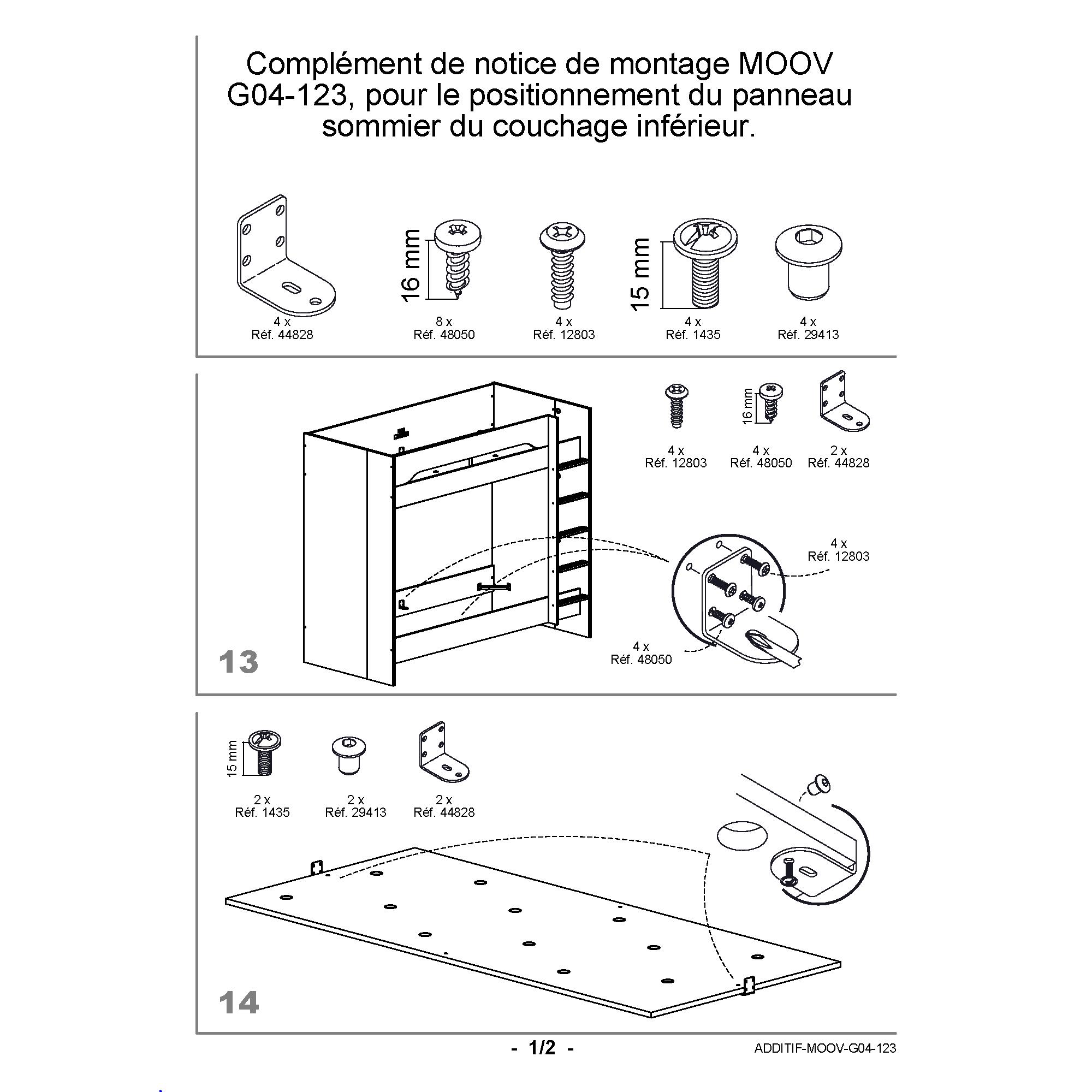 Complément de notice de montage MOOV G04-123, pour le positionnement du panneau sommier du couchage inférieur.

4 x
Réf. 44828

16 mm
8 x
Réf. 48050

4 x
Réf. 12803

15 mm
4 x
Réf. 1435

4 x
Réf. 29413

4 x
Réf. 12803

16 mm
4 x
Réf. 48050

2 x
Réf. 44828

4 x
Réf. 12803

4 x
Réf. 48050

13

15 mm
2 x
Réf. 1435

2 x
Réf. 29413

2 x
Réf. 44828

14

- 1/2 -

ADDITIF-MOOV-G04-123