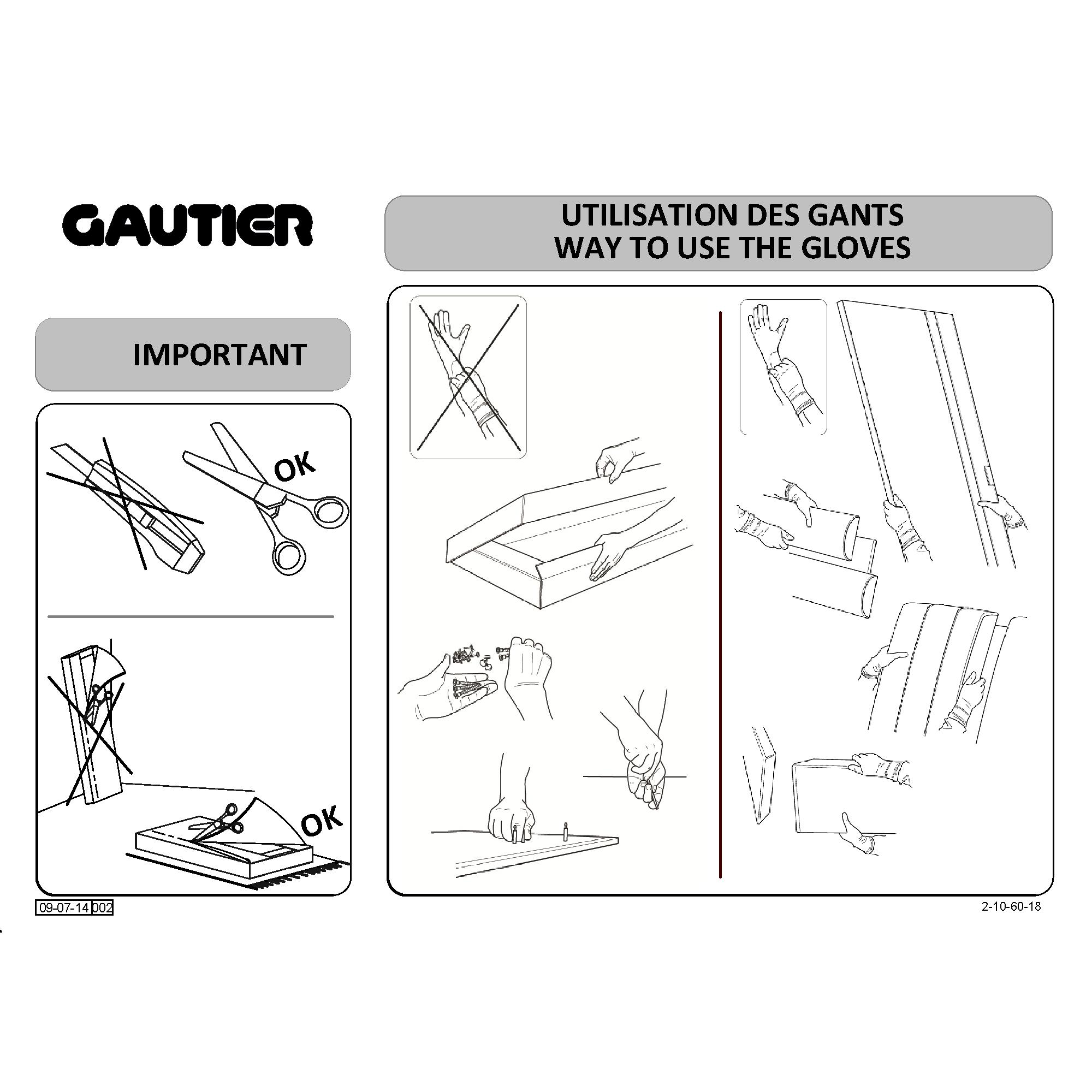 GAUTIER

UTILISATION DES GANTS
WAY TO USE THE GLOVES

IMPORTANT

OK

OK

09-07-14 002

2-10-60-18