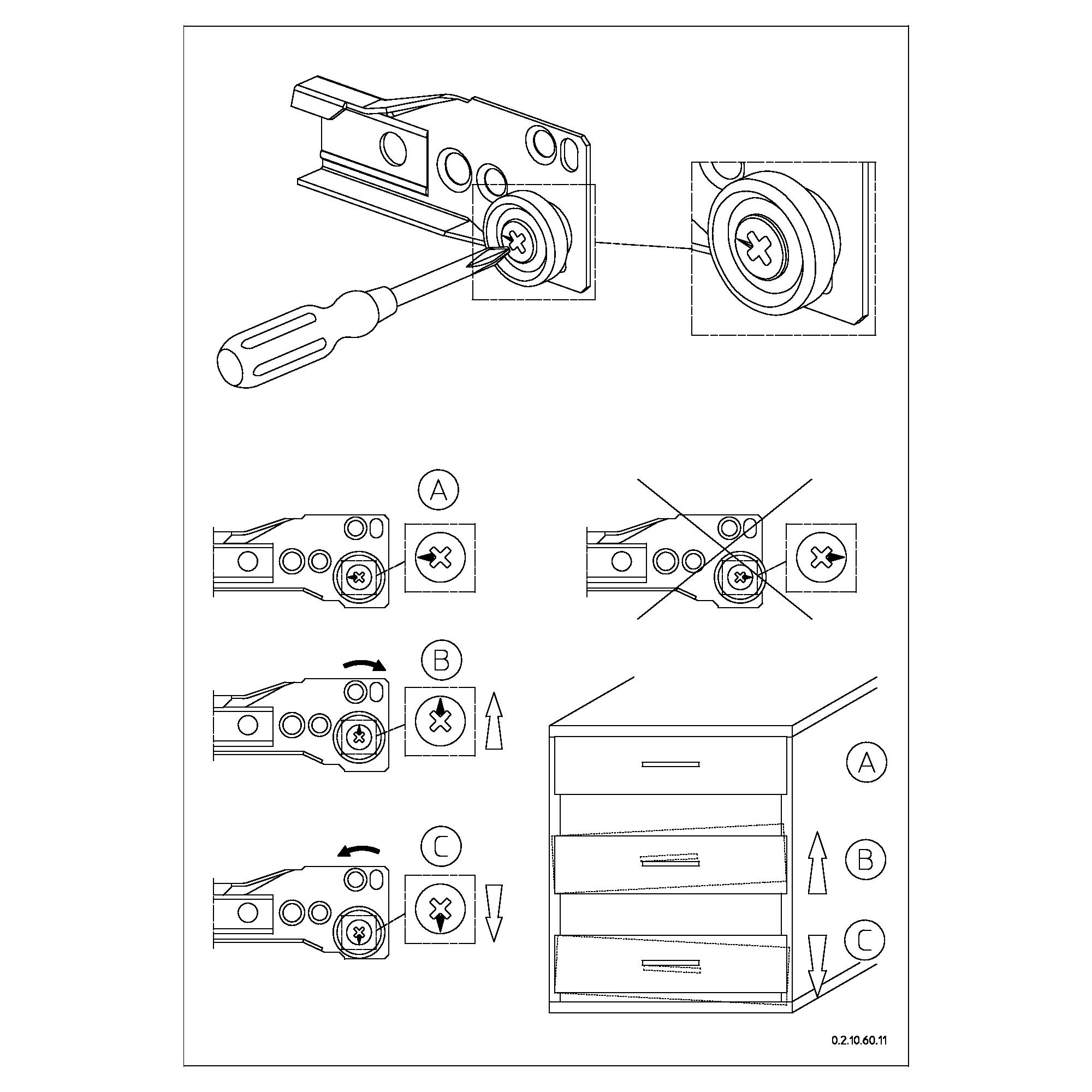 A

B

C

A

B

C

0.2.10.60.11