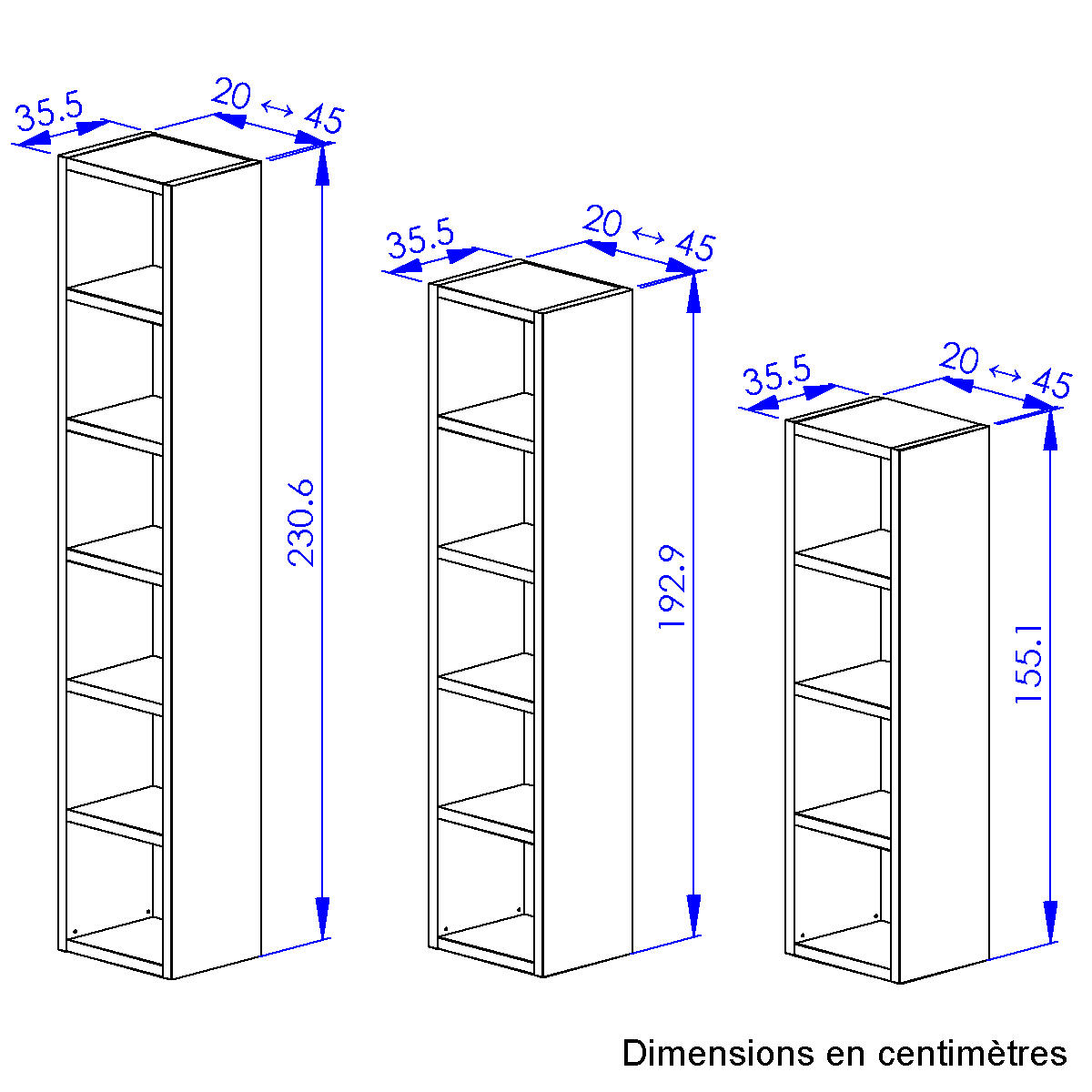 35.5
20 ↔ 45
230.6

35.5
20 ↔ 45
192.9

35.5
20 ↔ 45
155.1

Dimensions en centimètres