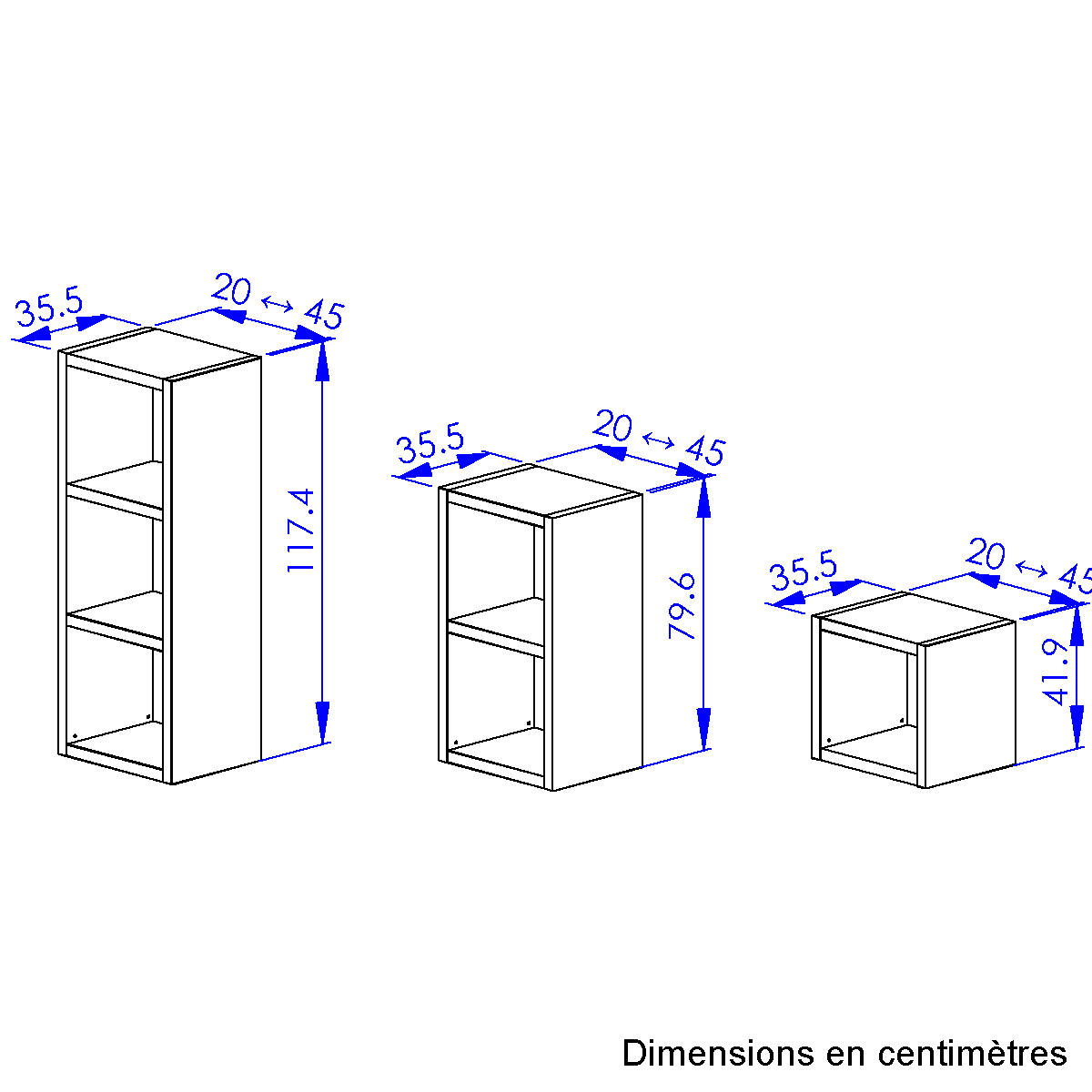 35.5
20 ↔ 45
117.4

35.5
20 ↔ 45
79.6

35.5
20 ↔ 45
41.9

Dimensions en centimètres