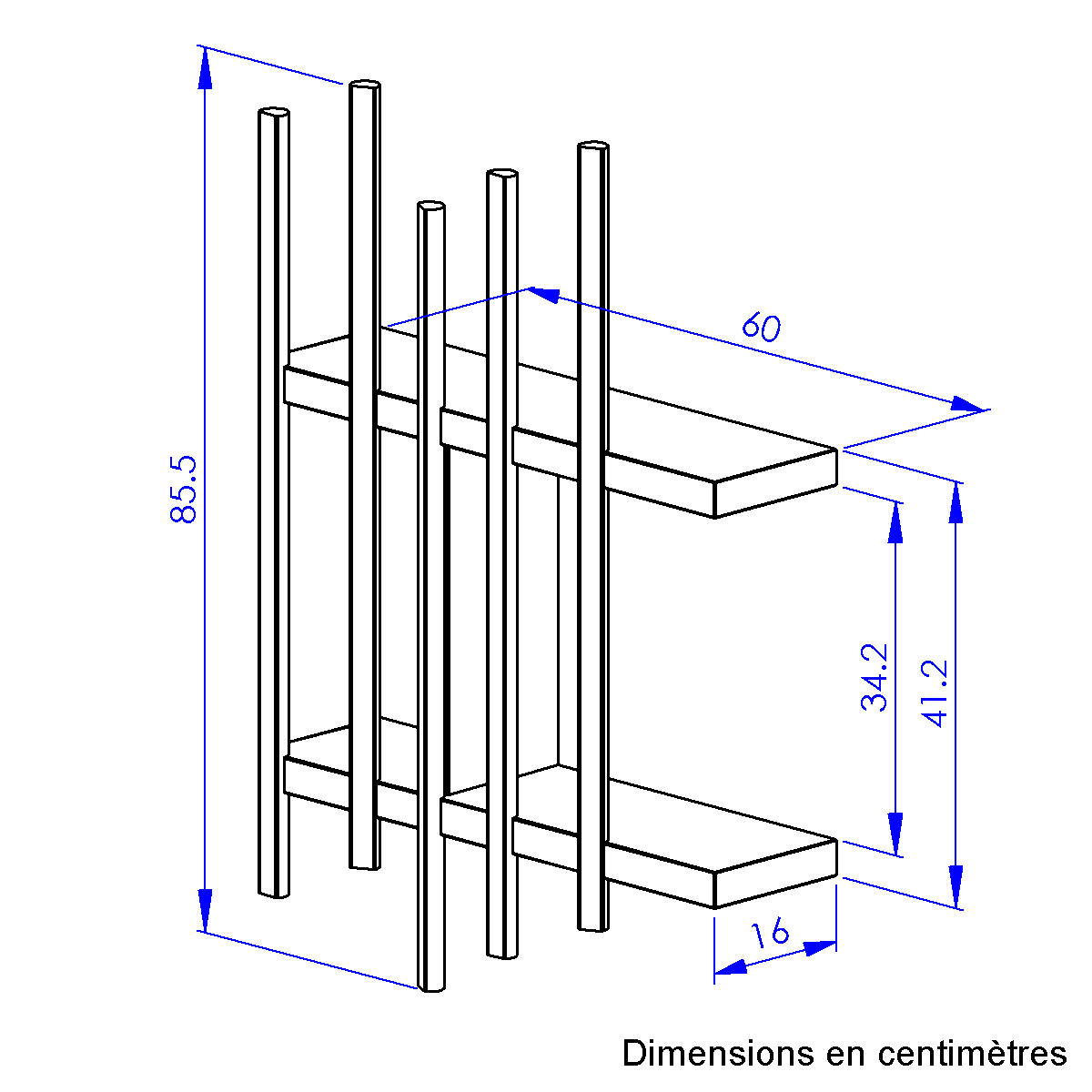 85.5

60

34.2

41.2

16

Dimensions en centimètres