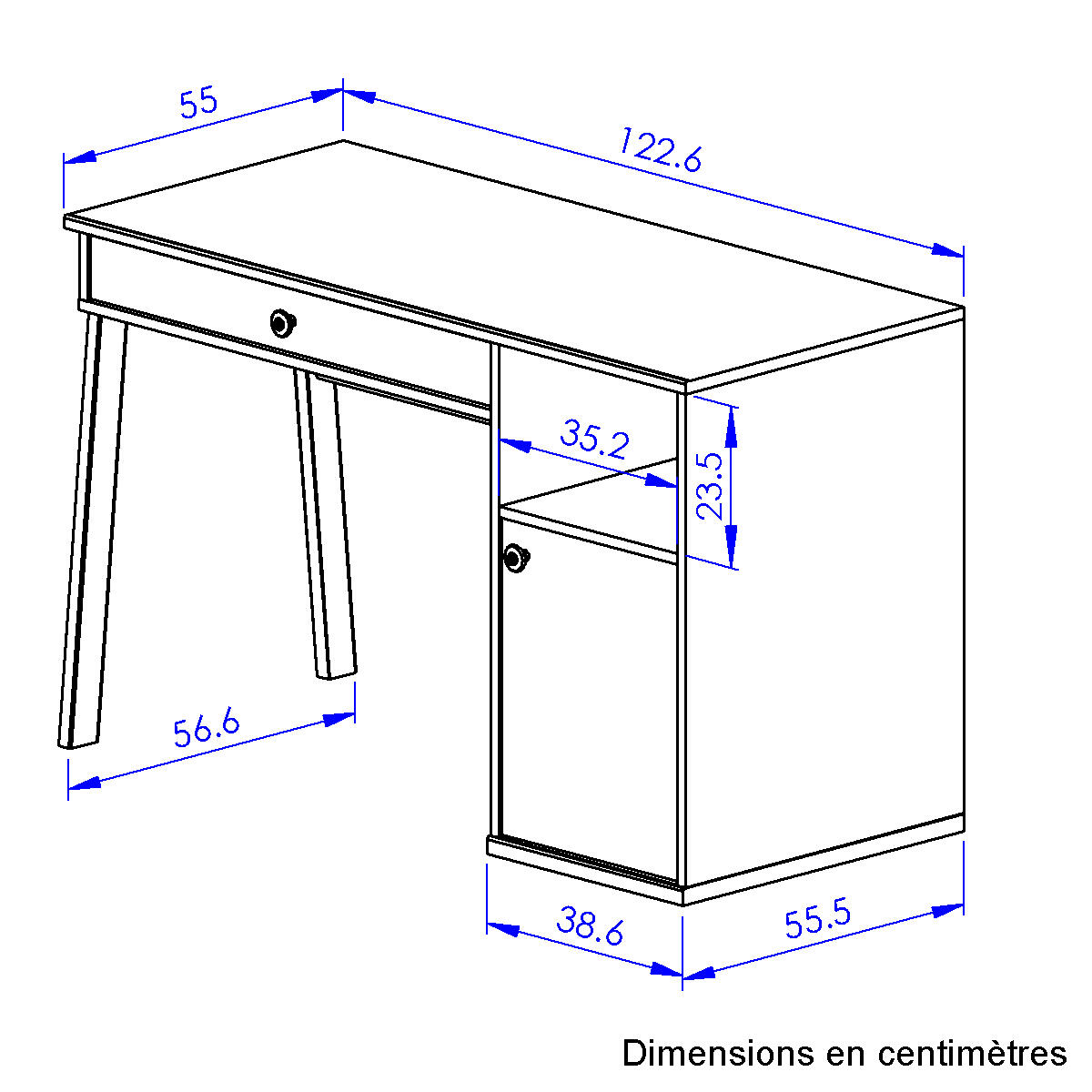 55

122.6

35.2

23.5

56.6

38.6

55.5

Dimensions en centimètres