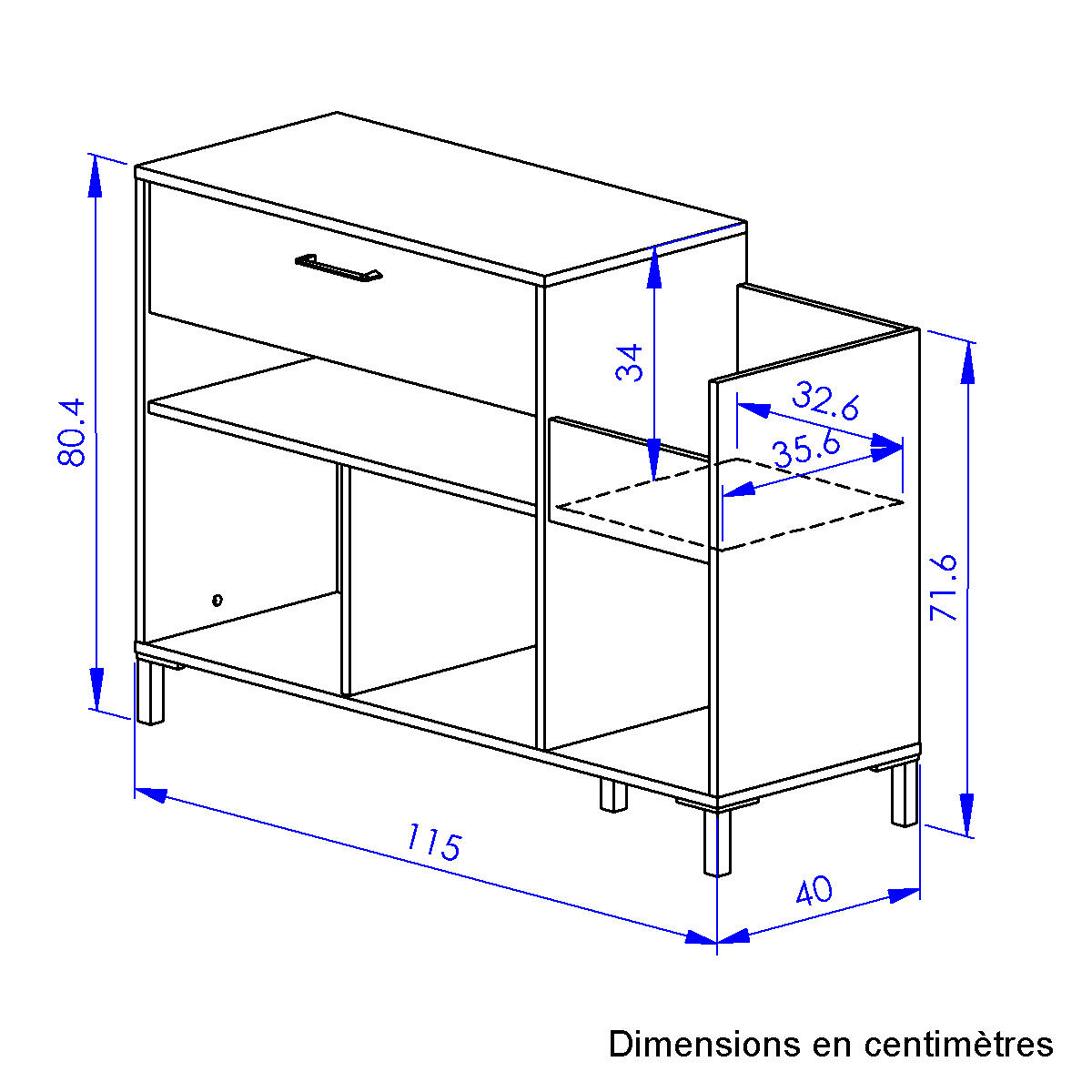 80.4

34

32.6

35.6

71.6

115

40

Dimensions en centimètres