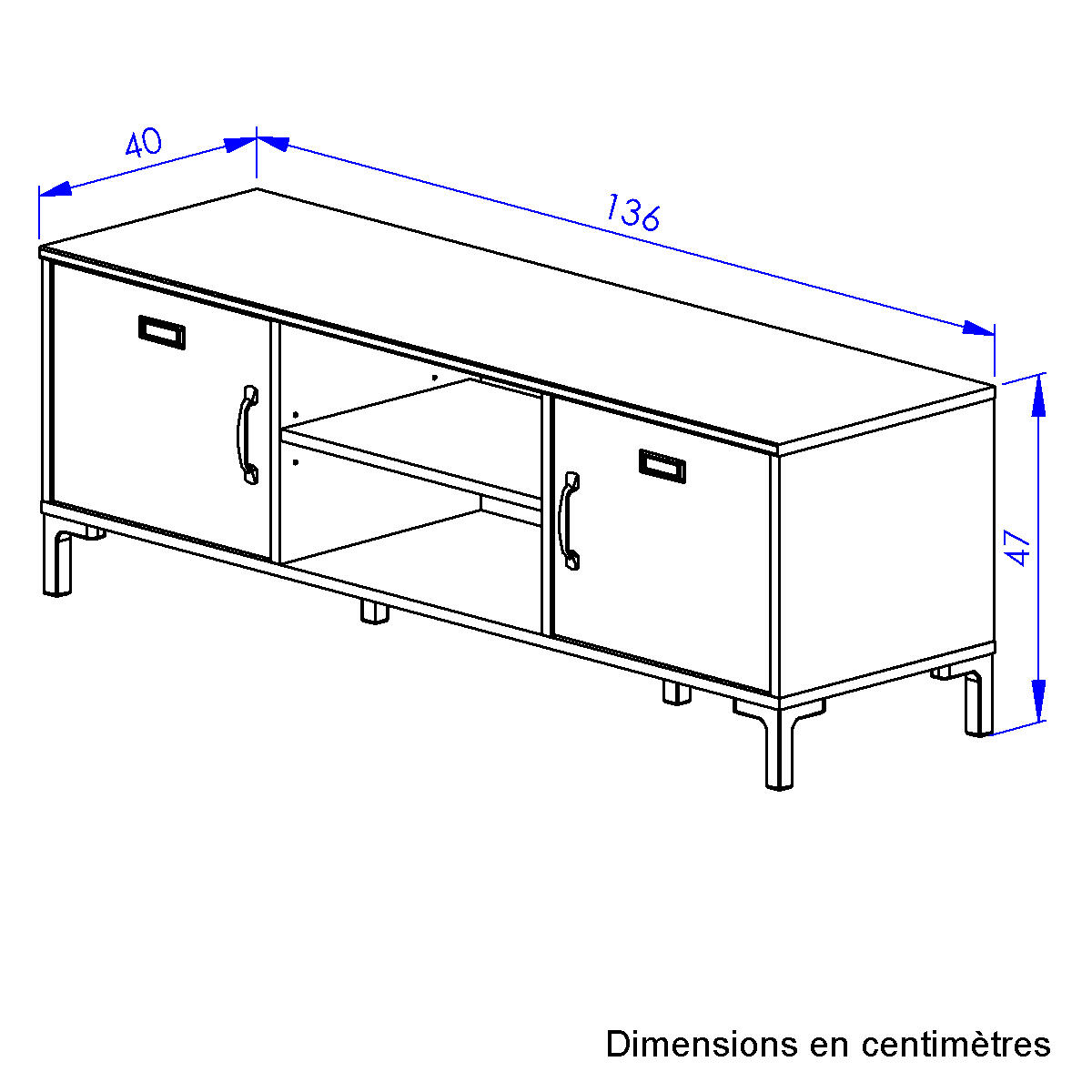 40
136
47
Dimensions en centimètres